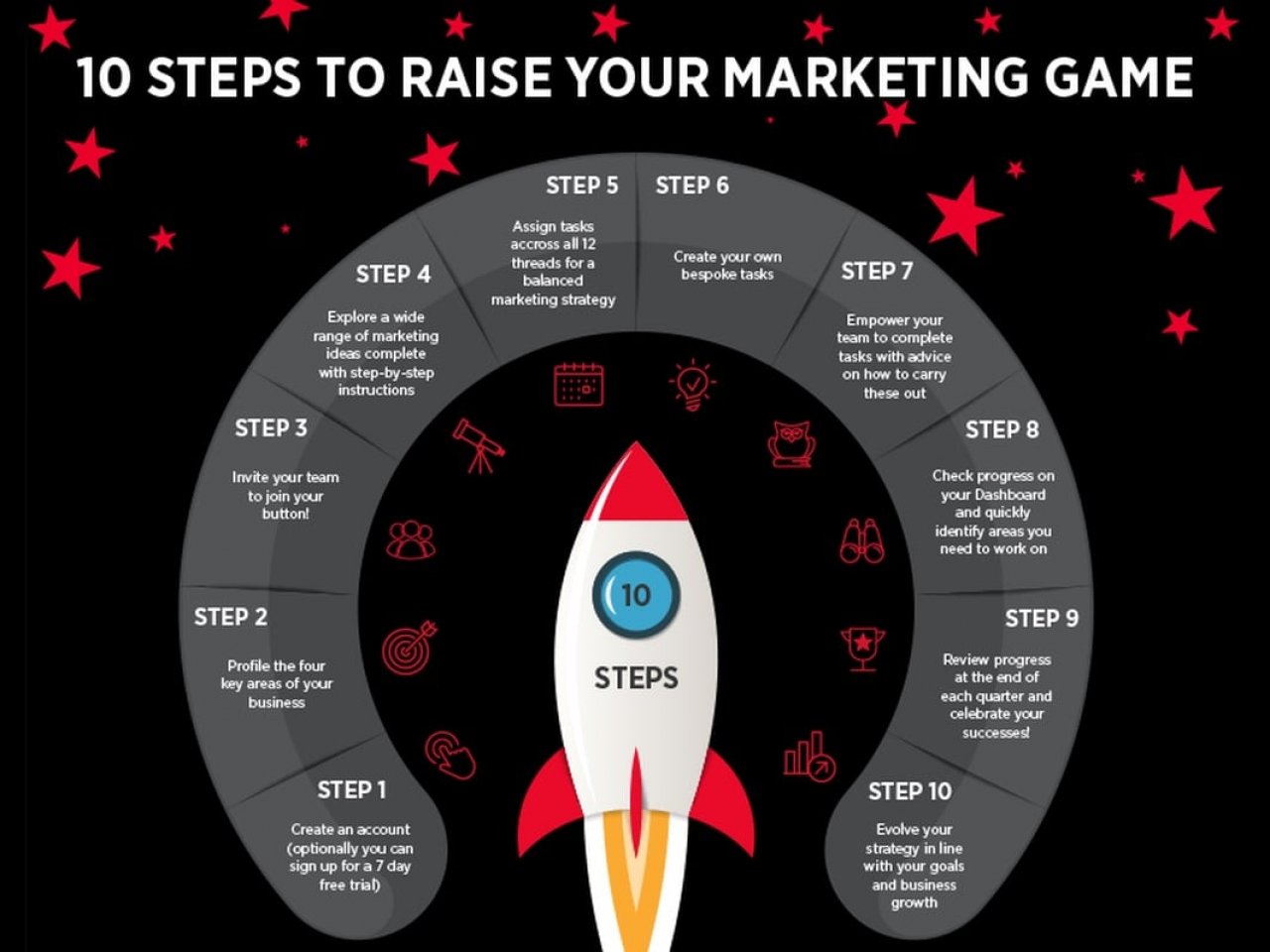 10 STEPS TO RAISE YOUR MARKETING GAME

STEP 1
Create an account (optionally you can sign up for a 7 day free trial)

STEP 2
Profile the four key areas of your business

STEP 3
Invite your team to join your button!

STEP 4
Explore a wide range of marketing ideas complete with step-by-step instructions

STEP 5
Assign tasks accross all 12 threads for a balanced marketing strategy

STEP 6
Create your own bespoke tasks

STEP 7
Empower your team to complete tasks with advice on how to carry these out

STEP 8
Check progress on your Dashboard and quickly identify areas you need to work on

STEP 9
Review progress at the end of each quarter and celebrate your successes!

STEP 10
Evolve your strategy in line with your goals and business growth

10
STEPS