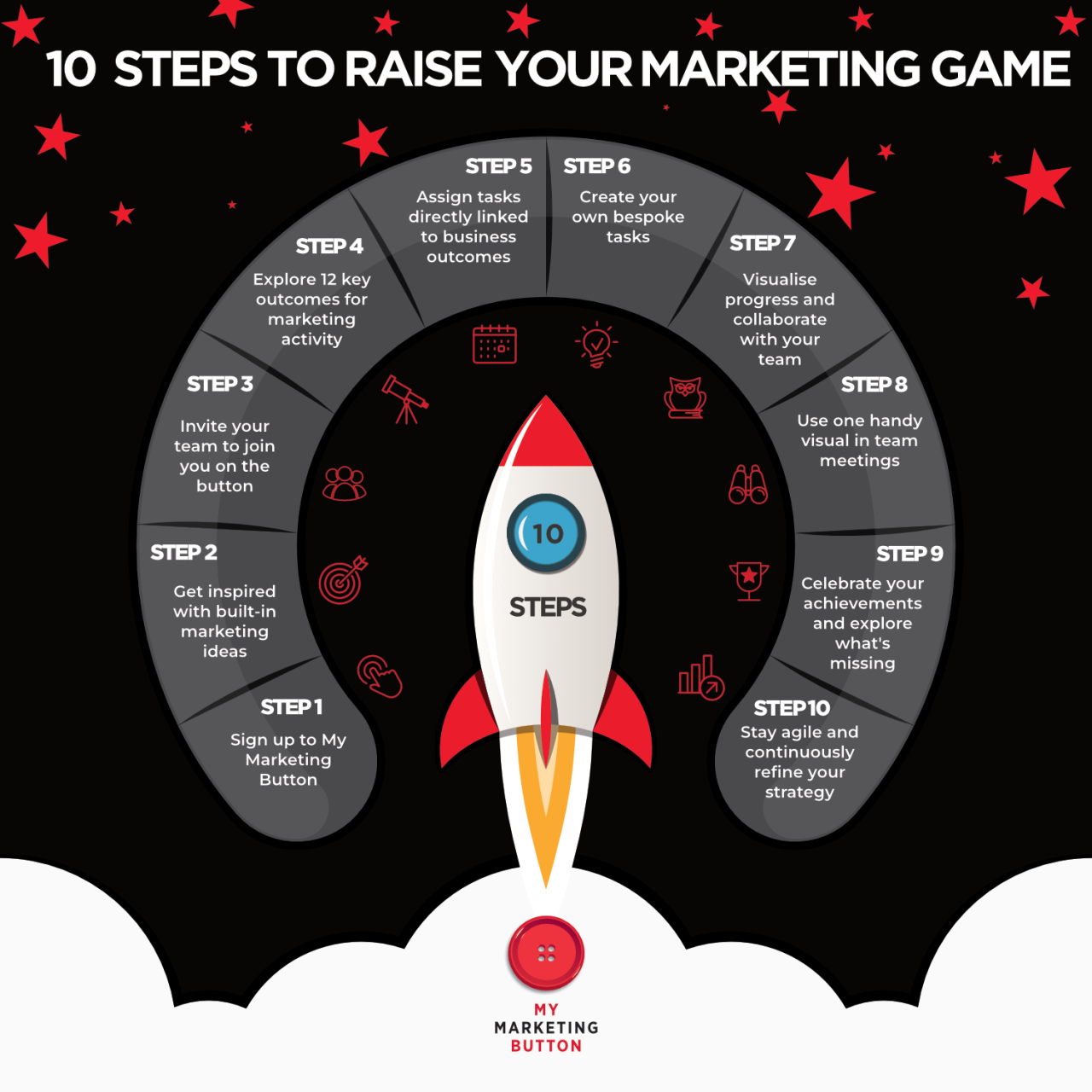 10 STEPS TO RAISE YOUR MARKETING GAME

STEP 1
Sign up to My Marketing Button

STEP 2
Get inspired with built-in marketing ideas

STEP 3
Invite your team to join you on the button

STEP 4
Explore 12 key outcomes for marketing activity

STEP 5
Assign tasks directly linked to business outcomes

STEP 6
Create your own bespoke tasks

STEP 7
Visualise progress and collaborate with your team

STEP 8
Use one handy visual in team meetings

STEP 9
Celebrate your achievements and explore what's missing

STEP 10
Stay agile and continuously refine your strategy

10
STEPS

MY
MARKETING
BUTTON